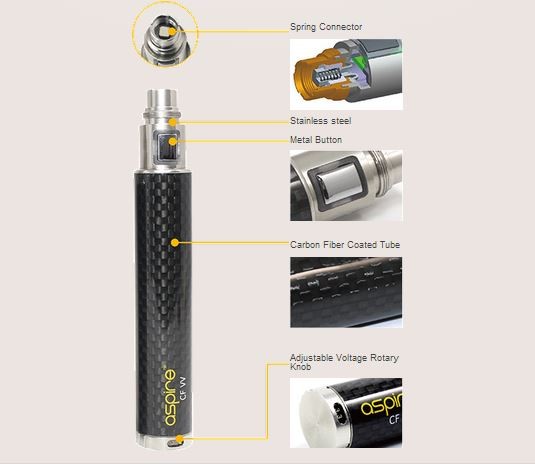 Spring Connector

Stainless steel

Metal Button

Carbon Fiber Coated Tube

Adjustable Voltage Rotary Knob

aspire CF VV

aspire CF