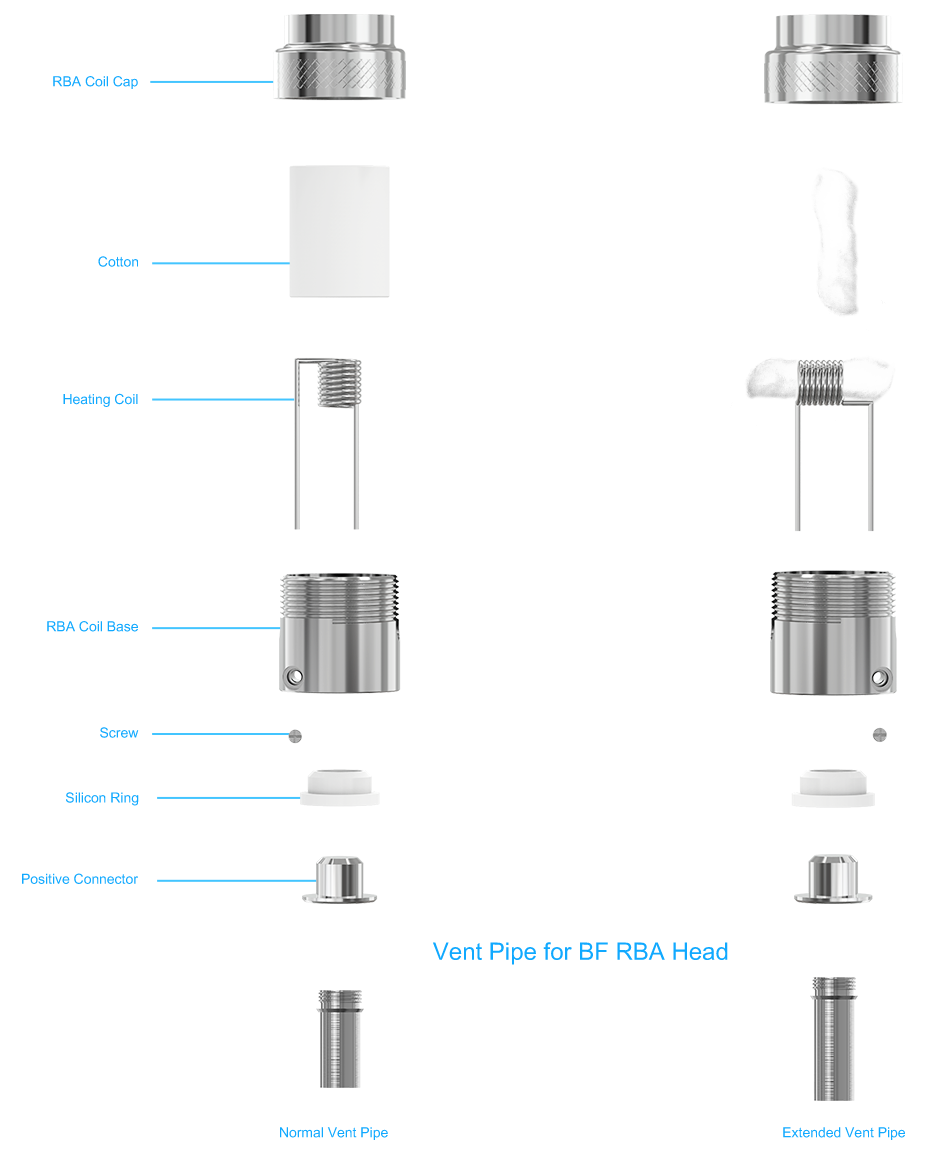 RBA Coil Cap

Cotton

Heating Coil

RBA Coil Base

Screw

Silicon Ring

Positive Connector

Vent Pipe for BF RBA Head

Normal Vent Pipe

Extended Vent Pipe