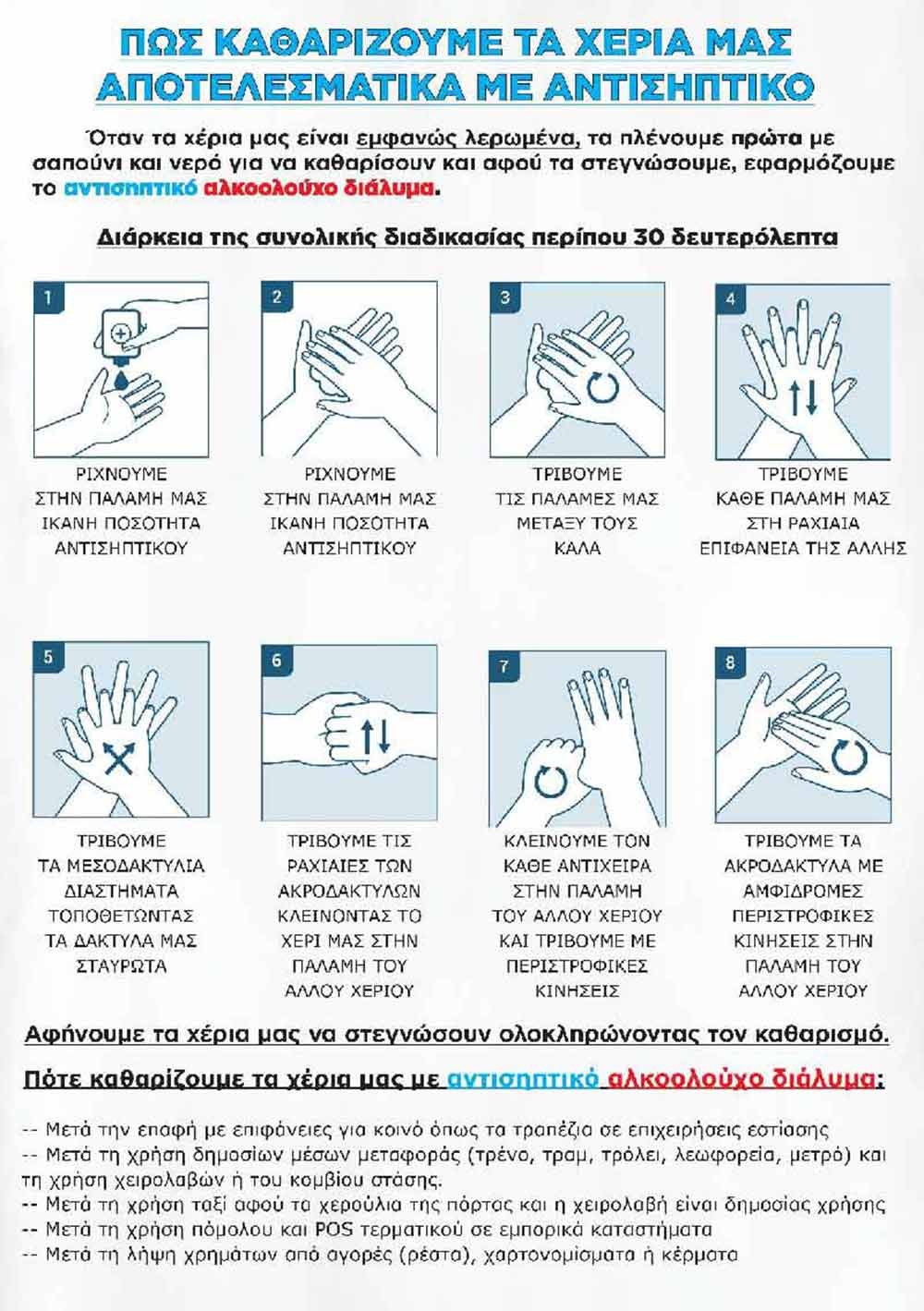 ΠΩΣ ΚΑΘΑΡΙΖΟΥΜΕ ΤΑ ΧΕΡΙΑ ΜΑΣ ΑΠΟΤΕΛΕΣΜΑΤΙΚΑ ΜΕ ΑΝΤΙΣΗΠΤΙΚΟ

Όταν τα χέρια μας είναι εμφανώς λερωμένα, τα πλένουμε πρώτα με σαπούνι και νερό για να καθαρίσουν και αφού τα στεγνώσουμε, εφαρμόζουμε το αντισηπτικό αλκοολούχο διάλυμα.

Διάρκεια της συνολικής διαδικασίας περίπου 30 δευτερόλεπτα

1
ΡΙΧΝΟΥΜΕ ΣΤΗΝ ΠΑΛΑΜΗ ΜΑΣ ΙΚΑΝΗ ΠΟΣΟΤΗΤΑ ΑΝΤΙΣΗΠΤΙΚΟΥ

2
ΡΙΧΝΟΥΜΕ ΣΤΗΝ ΠΑΛΑΜΗ ΜΑΣ ΙΚΑΝΗ ΠΟΣΟΤΗΤΑ ΑΝΤΙΣΗΠΤΙΚΟΥ

3
ΤΡΙΒΟΥΜΕ ΤΙΣ ΠΑΛΑΜΕΣ ΜΑΣ ΜΕΤΑΞΥ ΤΟΥΣ ΚΑΛΑ

4
ΤΡΙΒΟΥΜΕ ΚΑΘΕ ΠΑΛΑΜΗ ΜΑΣ ΣΤΗ ΡΑΧΙΑΙΑ ΕΠΙΦΑΝΕΙΑ ΤΗΣ ΑΛΛΗΣ

5
ΤΡΙΒΟΥΜΕ ΤΑ ΜΕΣΟΔΑΚΤΥΛΙΑ ΔΙΑΣΤΗΜΑΤΑ ΤΟΠΟΘΕΤΩΝΤΑΣ ΤΑ ΔΑΚΤΥΛΑ ΜΑΣ ΣΤΑΥΡΩΤΑ

6
ΤΡΙΒΟΥΜΕ ΤΙΣ ΡΑΧΙΑΙΕΣ ΤΩΝ ΑΚΡΟΔΑΚΤΥΛΩΝ ΚΛΕΙΝΟΝΤΑΣ ΤΟ ΧΕΡΙ ΜΑΣ ΣΤΗΝ ΠΑΛΑΜΗ ΤΟΥ ΑΛΛΟΥ ΧΕΡΙΟΥ

7
ΚΛΕΙΝΟΥΜΕ ΤΟΝ ΚΑΘΕ ΑΝΤΙΧΕΙΡΑ ΣΤΗΝ ΠΑΛΑΜΗ ΤΟΥ ΑΛΛΟΥ ΧΕΡΙΟΥ ΚΑΙ ΤΡΙΒΟΥΜΕ ΜΕ ΠΕΡΙΣΤΡΟΦΙΚΕΣ ΚΙΝΗΣΕΙΣ

8
ΤΡΙΒΟΥΜΕ ΤΑ ΑΚΡΟΔΑΚΤΥΛΑ ΜΕ ΑΜΦΙΔΡΟΜΕΣ ΠΕΡΙΣΤΡΟΦΙΚΕΣ ΚΙΝΗΣΕΙΣ ΣΤΗΝ ΠΑΛΑΜΗ ΤΟΥ ΑΛΛΟΥ ΧΕΡΙΟΥ

Αφήνουμε τα χέρια μας να στεγνώσουν ολοκληρώνοντας τον καθαρισμό.

Πότε καθαρίζουμε τα χέρια μας με αντισηπτικό αλκοολούχο διάλυμα:

-- Μετά την επαφή με επιφάνειες για κοινό όπως τα τραπέζια σε επιχειρήσεις εστίασης
-- Μετά τη χρήση δημοσίων μέσων μεταφοράς (τρένο, τραμ, τρόλει, λεωφορεία, μετρό) και τη χρήση χειρολαβών ή του κομβίου στάσης.
-- Μετά τη χρήση ταξί αφού τα χερούλια της πόρτας και η χειρολαβή είναι δημοσίας χρήσης
-- Μετά τη χρήση πόμολου και POS τερματικού σε εμπορικά καταστήματα
-- Μετά τη λήψη χρημάτων από αγορές (ρέστα), χαρτονομίσματα ή κέρματα